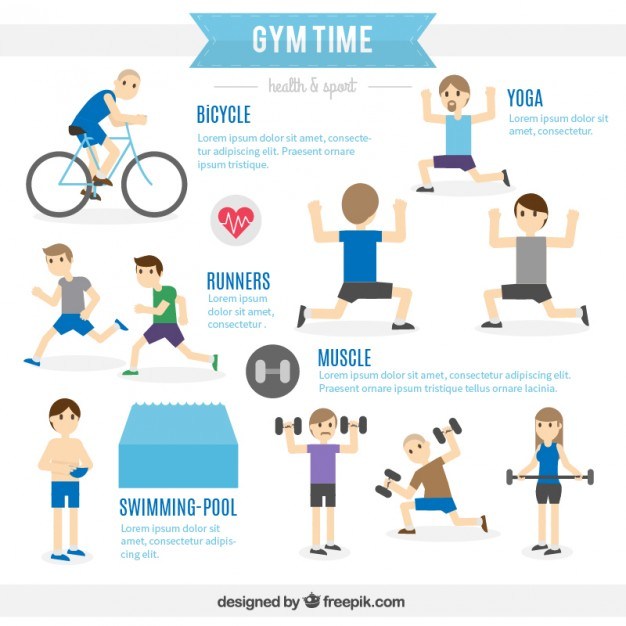 GYM TIME

health & sport

BiCYCLE
Lorem ipsum dolor sit amet, consectetur adipiscing elit. Praesent ornare ipsum tristique.

YOGA
Lorem ipsum dolor sit amet, consectetur.

RUNNERS
Lorem ipsum dolor sit amet, consectetur .

MUSCLE
Lorem ipsum dolor sit amet, consectetur adipiscing elit. Praesent ornare ipsum tristique tellus ornare lacinia.

SWIMMING-POOL
Lorem ipsum dolor sit amet, consectetur adipiscing elit.

designed by freepik.com