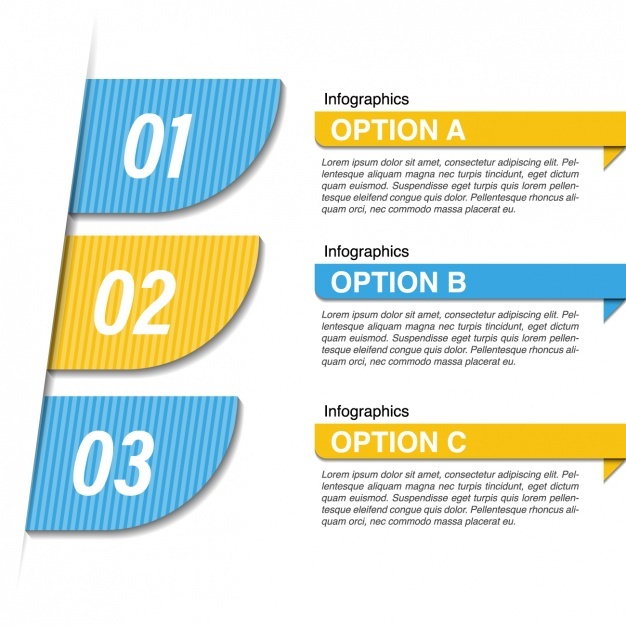 01

02

03

Infographics

OPTION A

Lorem ipsum dolor sit amet, consectetur adipiscing elit. Pellentesque aliquam magna nec turpis tincidunt, eget dictum quam euismod. Suspendisse eget turpis quis lorem pellentesque eleifend congue quis dolor. Pellentesque rhoncus aliquam orci, nec commodo massa placerat eu.

Infographics

OPTION B

Lorem ipsum dolor sit amet, consectetur adipiscing elit. Pellentesque aliquam magna nec turpis tincidunt, eget dictum quam euismod. Suspendisse eget turpis quis lorem pellentesque eleifend congue quis dolor. Pellentesque rhoncus aliquam orci, nec commodo massa placerat eu.

Infographics

OPTION C

Lorem ipsum dolor sit amet, consectetur adipiscing elit. Pellentesque aliquam magna nec turpis tincidunt, eget dictum quam euismod. Suspendisse eget turpis quis lorem pellentesque eleifend congue quis dolor. Pellentesque rhoncus aliquam orci, nec commodo massa placerat eu.