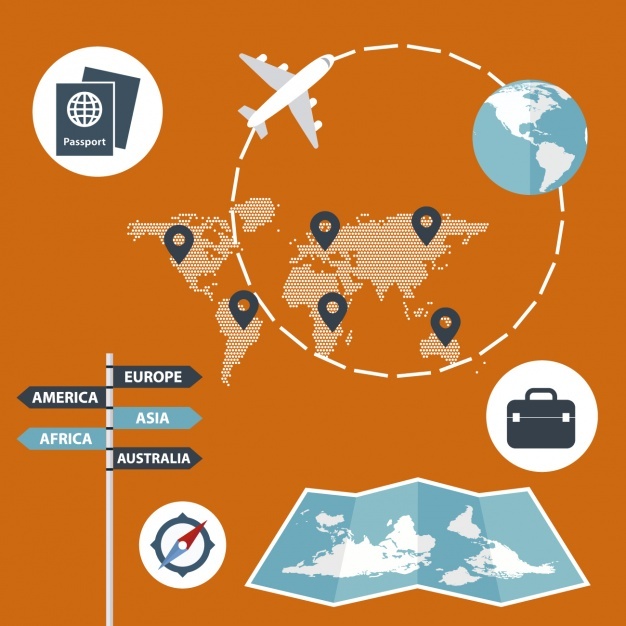 Passport

EUROPE
AMERICA
ASIA
AFRICA
AUSTRALIA