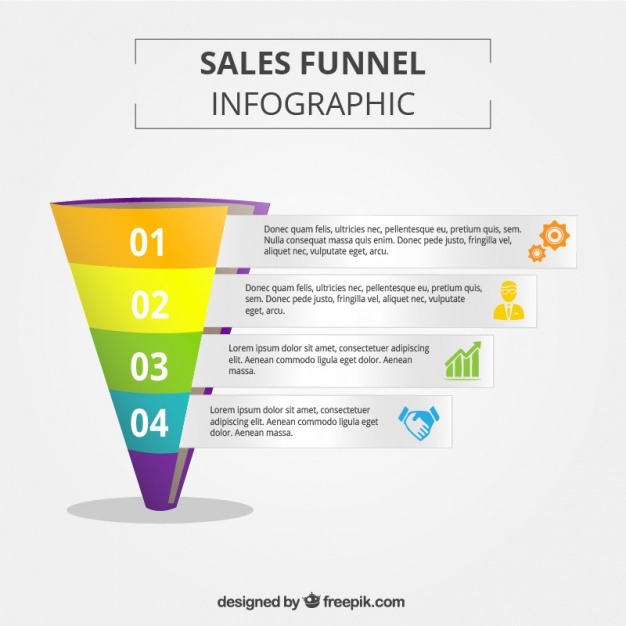 SALES FUNNEL
INFOGRAPHIC

01

Donec quam felis, ultricies nec, pellentesque eu, pretium quis, sem. Nulla consequat massa quis enim. Donec pede justo, fringilla vel, aliquet nec, vulputate eget, arcu.

02

Donec quam felis, ultricies nec, pellentesque eu, pretium quis, sem. Donec pede justo, fringilla vel, aliquet nec, vulputate eget, arcu.

03

Lorem ipsum dolor sit amet, consectetuer adipiscing elit. Aenean commodo ligula eget dolor. Aenean massa.

04

Lorem ipsum dolor sit amet, consectetuer adipiscing elit. Aenean commodo ligula eget dolor. Aenean massa.

designed by freepik.com