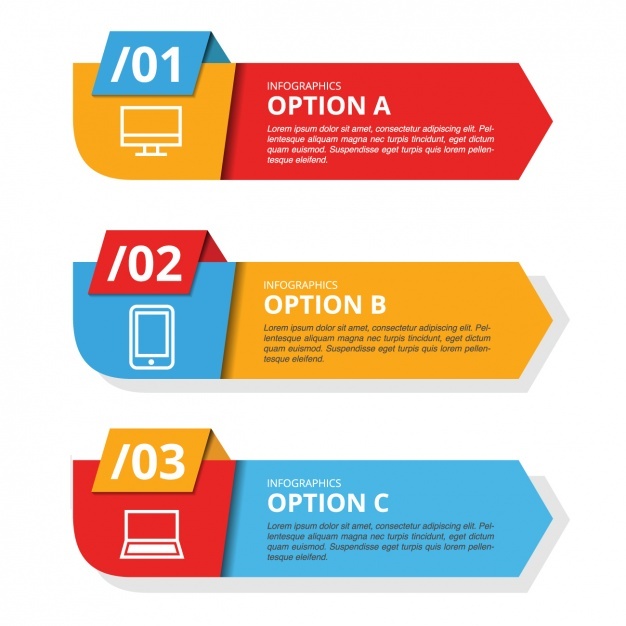 /01

INFOGRAPHICS

OPTION A

Lorem ipsum dolor sit amet, consectetur adipiscing elit. Pellentesque aliquam magna nec turpis tincidunt, eget dictum quam euismod. Suspendisse eget turpis quis lorem pellentesque eleifend.

/02

INFOGRAPHICS

OPTION B

Lorem ipsum dolor sit amet, consectetur adipiscing elit. Pellentesque aliquam magna nec turpis tincidunt, eget dictum quam euismod. Suspendisse eget turpis quis lorem pellentesque eleifend.

/03

INFOGRAPHICS

OPTION C

Lorem ipsum dolor sit amet, consectetur adipiscing elit. Pellentesque aliquam magna nec turpis tincidunt, eget dictum quam euismod. Suspendisse eget turpis quis lorem pellentesque eleifend.