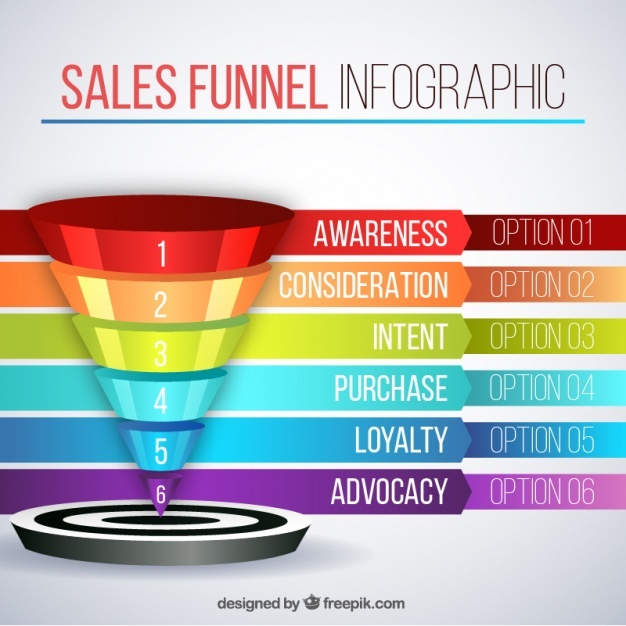 SALES FUNNEL INFOGRAPHIC

1 AWARENESS OPTION 01

2 CONSIDERATION OPTION 02

3 INTENT OPTION 03

4 PURCHASE OPTION 04

5 LOYALTY OPTION 05

6 ADVOCACY OPTION 06

designed by freepik.com