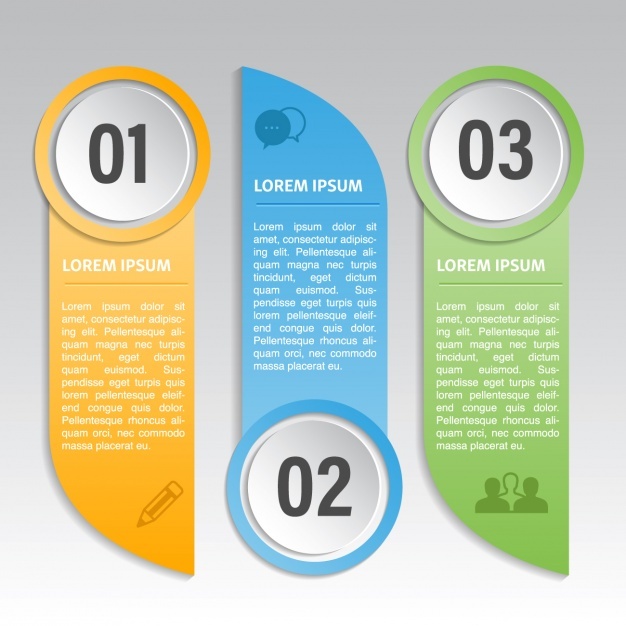 01

LOREM IPSUM

Lorem ipsum dolor sit amet, consectetur adipiscing elit. Pellentesque aliquam magna nec turpis tincidunt, eget dictum quam euismod. Suspendisse eget turpis quis lorem pellentesque eleifend congue quis dolor. Pellentesque rhoncus aliquam orci, nec commodo massa placerat eu.

LOREM IPSUM

Lorem ipsum dolor sit amet, consectetur adipiscing elit. Pellentesque aliquam magna nec turpis tincidunt, eget dictum quam euismod. Suspendisse eget turpis quis lorem pellentesque eleifend congue quis dolor. Pellentesque rhoncus aliquam orci, nec commodo massa placerat eu.

02

03

LOREM IPSUM

Lorem ipsum dolor sit amet, consectetur adipiscing elit. Pellentesque aliquam magna nec turpis tincidunt, eget dictum quam euismod. Suspendisse eget turpis quis lorem pellentesque eleifend congue quis dolor. Pellentesque rhoncus aliquam orci, nec commodo massa placerat eu.