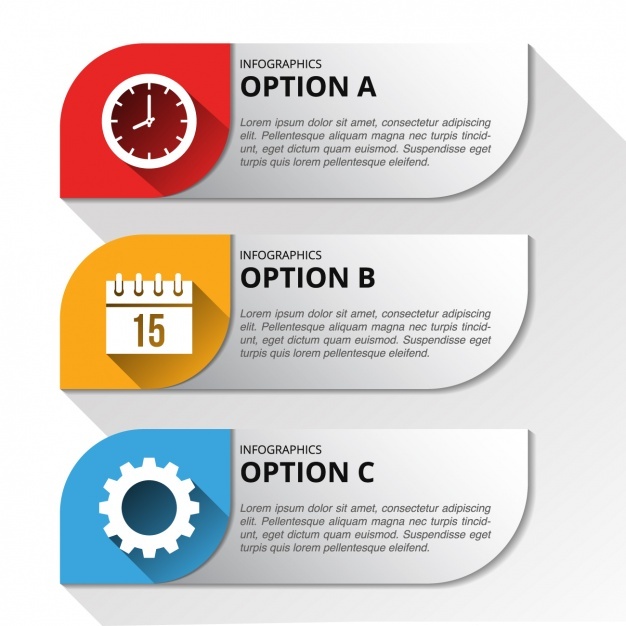 INFOGRAPHICS
OPTION A

Lorem ipsum dolor sit amet, consectetur adipiscing elit. Pellentesque aliquam magna nec turpis tincidunt, eget dictum quam euismod. Suspendisse eget turpis quis lorem pellentesque eleifend.

15

INFOGRAPHICS
OPTION B

Lorem ipsum dolor sit amet, consectetur adipiscing elit. Pellentesque aliquam magna nec turpis tincidunt, eget dictum quam euismod. Suspendisse eget turpis quis lorem pellentesque eleifend.

INFOGRAPHICS
OPTION C

Lorem ipsum dolor sit amet, consectetur adipiscing elit. Pellentesque aliquam magna nec turpis tincidunt, eget dictum quam euismod. Suspendisse eget turpis quis lorem pellentesque eleifend.