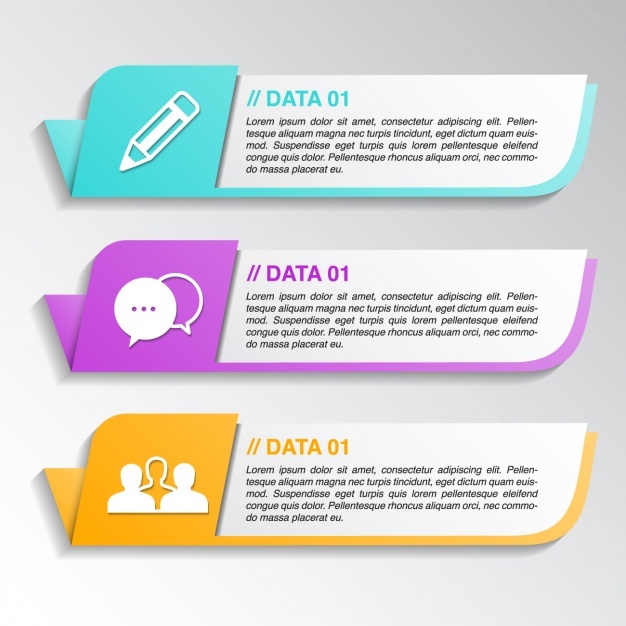 // DATA 01

Lorem ipsum dolor sit amet, consectetur adipiscing elit. Pellentesque aliquam magna nec turpis tincidunt, eget dictum quam euismod. Suspendisse eget turpis quis lorem pellentesque eleifend congue quis dolor. Pellentesque rhoncus aliquam orci, nec commodo massa placerat eu.

// DATA 01

Lorem ipsum dolor sit amet, consectetur adipiscing elit. Pellentesque aliquam magna nec turpis tincidunt, eget dictum quam euismod. Suspendisse eget turpis quis lorem pellentesque eleifend congue quis dolor. Pellentesque rhoncus aliquam orci, nec commodo massa placerat eu.

// DATA 01

Lorem ipsum dolor sit amet, consectetur adipiscing elit. Pellentesque aliquam magna nec turpis tincidunt, eget dictum quam euismod. Suspendisse eget turpis quis lorem pellentesque eleifend congue quis dolor. Pellentesque rhoncus aliquam orci, nec commodo massa placerat eu.