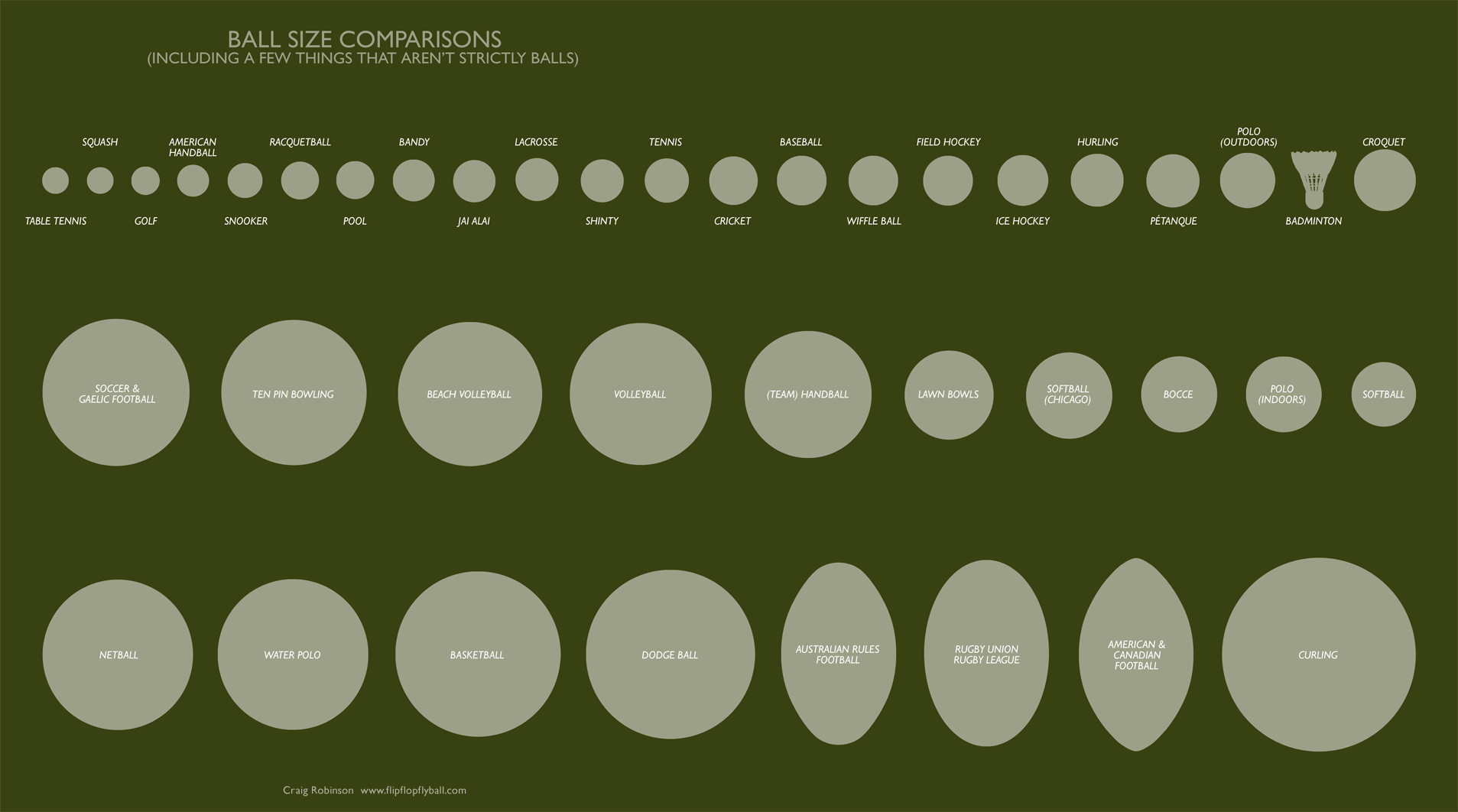 BALL SIZE COMPARISONS
(INCLUDING A FEW THINGS THAT AREN'T STRICTLY BALLS)

TABLE TENNIS
SQUASH
GOLF
AMERICAN HANDBALL
SNOOKER
RACQUETBALL
POOL
BANDY
JAI ALAI
LACROSSE
SHINTY
TENNIS
CRICKET
BASEBALL
WIFFLE BALL
FIELD HOCKEY
ICE HOCKEY
HURLING
PÉTANQUE
POLO (OUTDOORS)
BADMINTON
CROQUET

SOCCER & GAELIC FOOTBALL
TEN PIN BOWLING
BEACH VOLLEYBALL
VOLLEYBALL
(TEAM) HANDBALL
LAWN BOWLS
SOFTBALL (CHICAGO)
BOCCE
POLO (INDOORS)
SOFTBALL

NETBALL
WATER POLO
BASKETBALL
DODGE BALL
AUSTRALIAN RULES FOOTBALL
RUGBY UNION RUGBY LEAGUE
AMERICAN & CANADIAN FOOTBALL
CURLING

Craig Robinson www.flipflopflyball.com