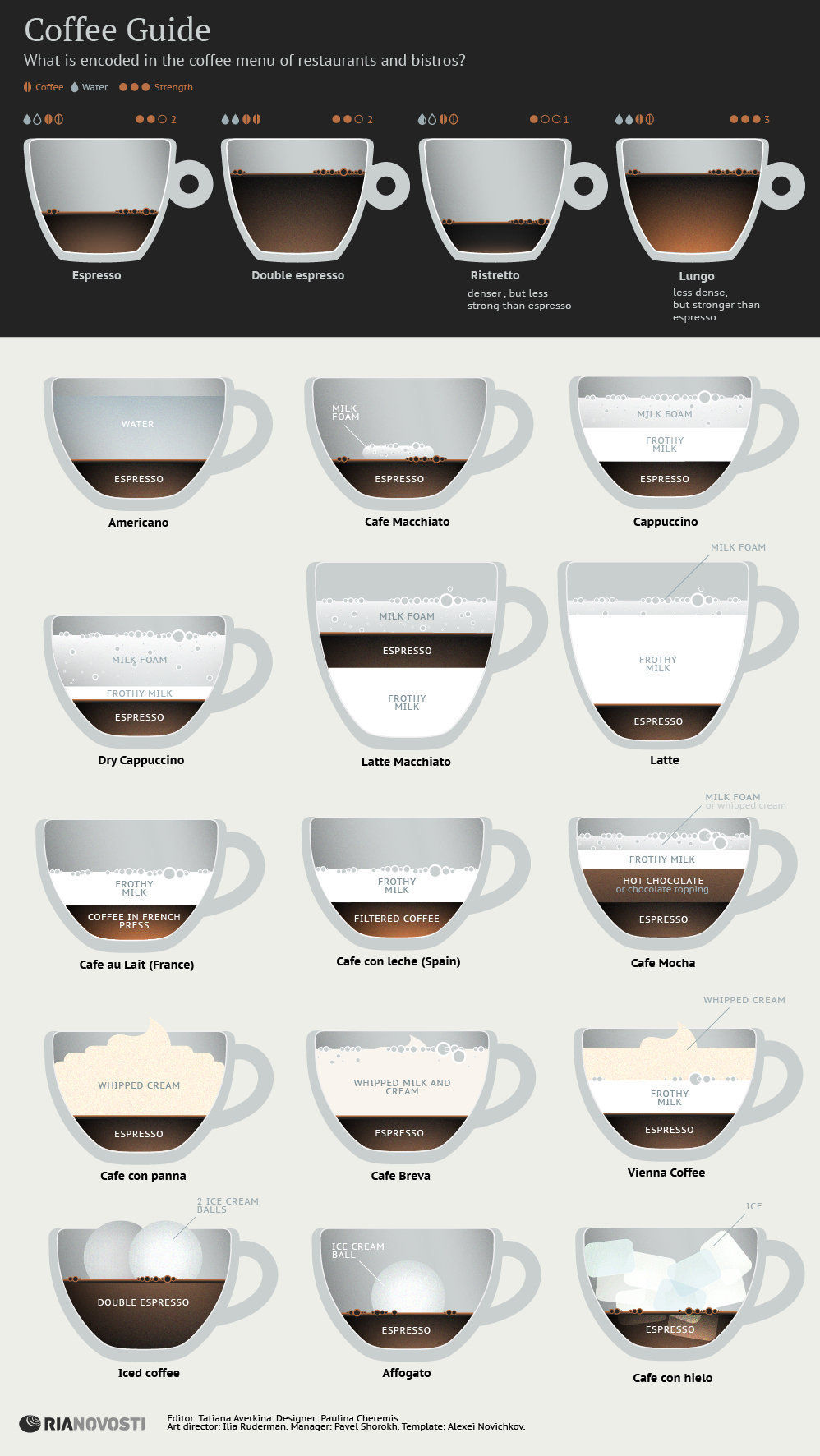 Coffee Guide

What is encoded in the coffee menu of restaurants and bistros?

Coffee Water Strength

2

2

1

3

Espresso

Double espresso

Ristretto

denser , but less strong than espresso

Lungo

less dense, but stronger than espresso

WATER

ESPRESSO

Americano

MILK FOAM

ESPRESSO

Cafe Macchiato

MILK FOAM

FROTHY MILK

ESPRESSO

Cappuccino

MILK FOAM

FROTHY MILK

ESPRESSO

Dry Cappuccino

MILK FOAM

ESPRESSO

FROTHY MILK

Latte Macchiato

MILK FOAM

FROTHY MILK

ESPRESSO

Latte

FROTHY MILK

COFFEE IN FRENCH PRESS

Cafe au Lait (France)

FROTHY MILK

FILTERED COFFEE

Cafe con leche (Spain)

MILK FOAM or whipped cream

FROTHY MILK

HOT CHOCOLATE or chocolate topping

ESPRESSO

Cafe Mocha

WHIPPED CREAM

ESPRESSO

Cafe con panna

WHIPPED MILK AND CREAM

ESPRESSO

Cafe Breva

WHIPPED CREAM

FROTHY MILK

ESPRESSO

Vienna Coffee

2 ICE CREAM BALLS

DOUBLE ESPRESSO

Iced coffee

ICE CREAM BALL

ESPRESSO

Affogato

ICE

ESPRESSO

Cafe con hielo

RIANOVOSTI

Editor: Tatiana Averkina. Designer: Paulina Cheremis.
Art director: Ilia Ruderman. Manager: Pavel Shorokh. Template: Alexei Novichkov.