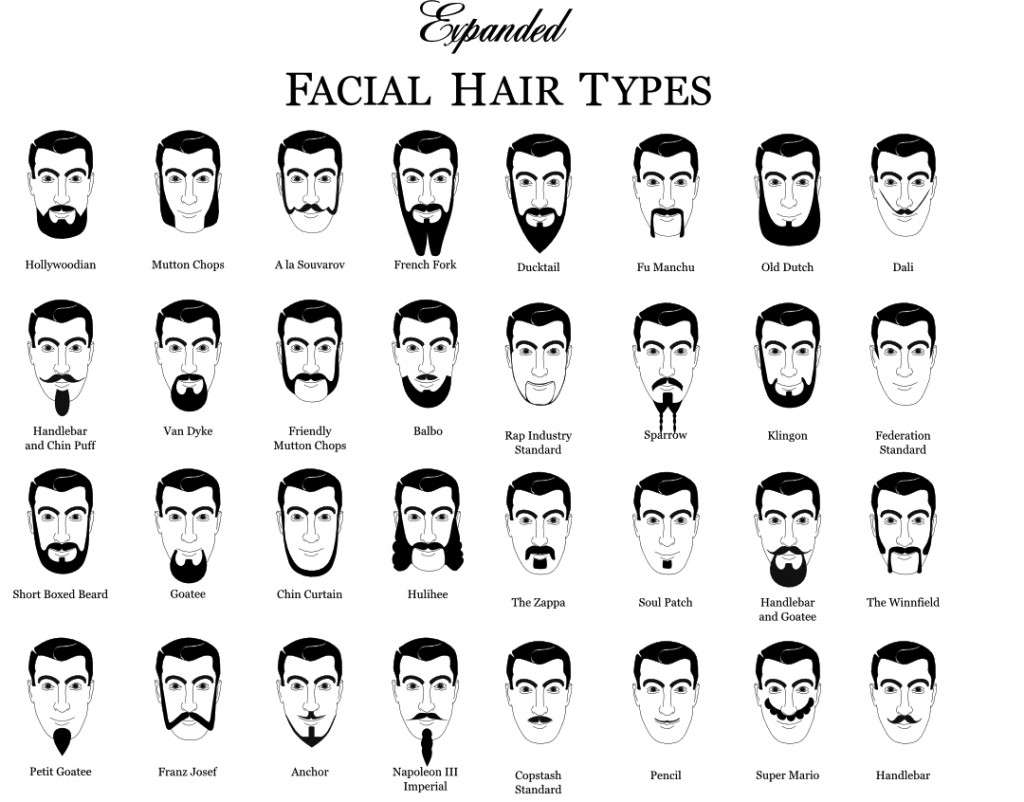 Expanded

FACIAL HAIR TYPES

Hollywoodian

Mutton Chops

A la Souvarov

French Fork

Ducktail

Fu Manchu

Old Dutch

Dali

Handlebar and Chin Puff

Van Dyke

Friendly Mutton Chops

Balbo

Rap Industry Standard

Sparrow

Klingon

Federation Standard

Short Boxed Beard

Goatee

Chin Curtain

Hulihee

The Zappa

Soul Patch

Handlebar and Goatee

The Winnfield

Petit Goatee

Franz Josef

Anchor

Napoleon III Imperial

Copstash Standard

Pencil

Super Mario

Handlebar