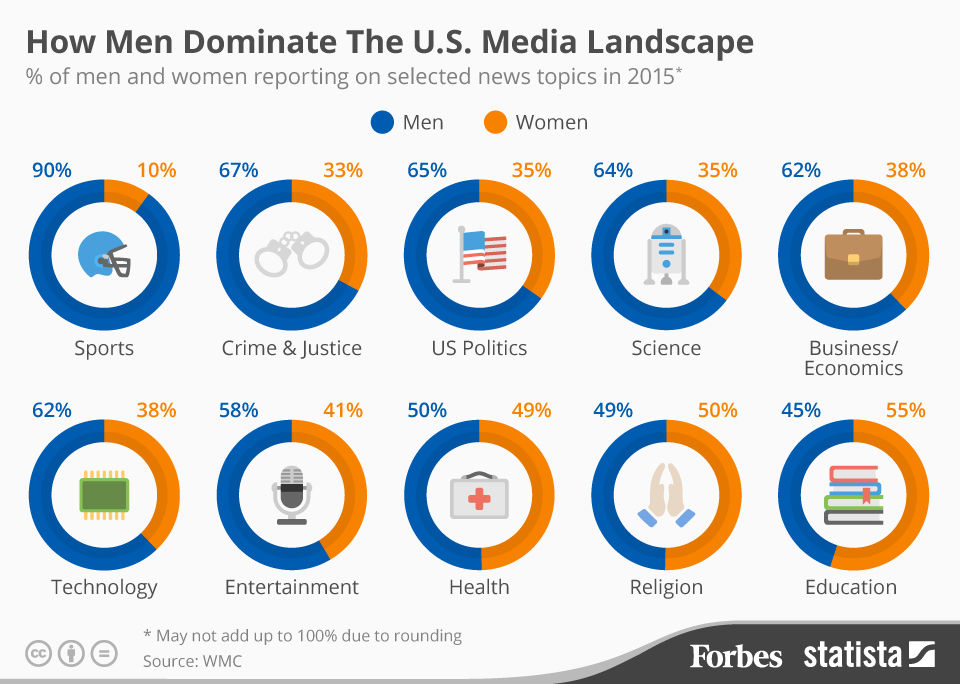 How Men Dominate The U.S. Media Landscape

% of men and women reporting on selected news topics in 2015*

Men Women

90% 10%
Sports

67% 33%
Crime & Justice

65% 35%
US Politics

64% 35%
Science

62% 38%
Business/ Economics

62% 38%
Technology

58% 41%
Entertainment

50% 49%
Health

49% 50%
Religion

45% 55%
Education

* May not add up to 100% due to rounding
Source: WMC

Forbes statista