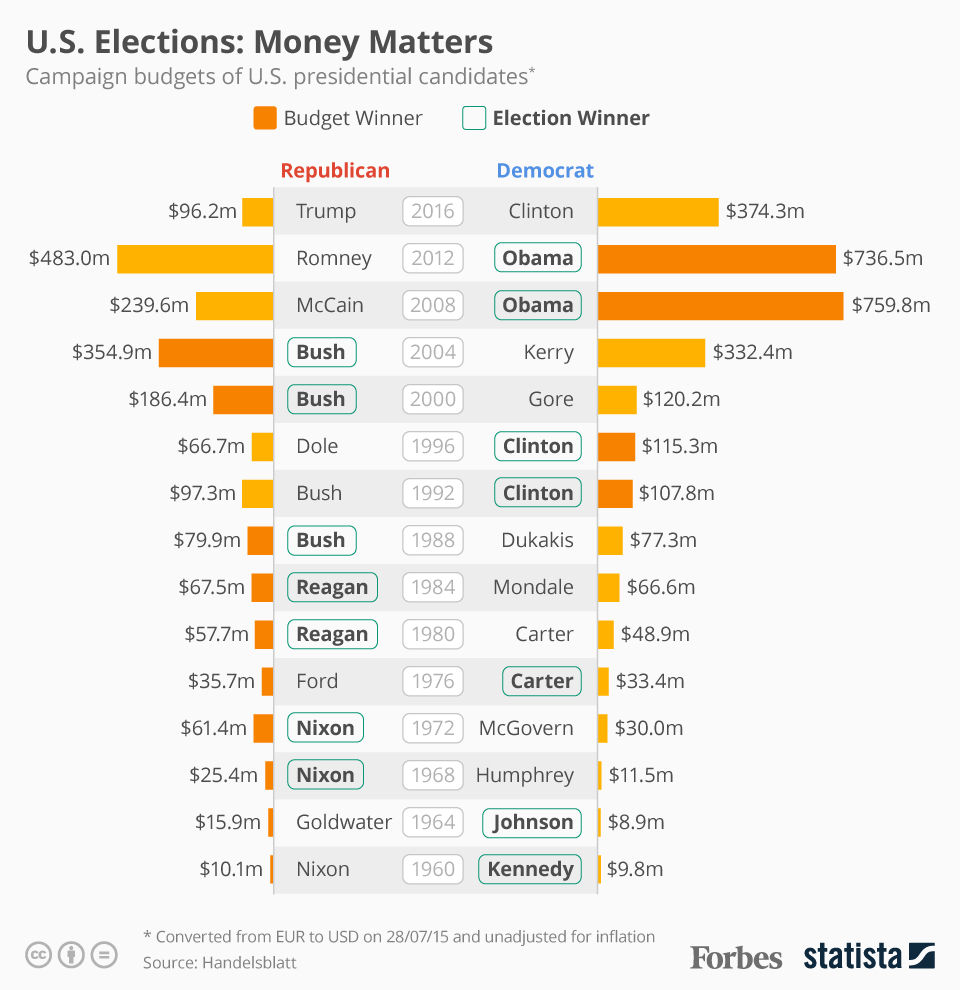 U.S. Elections: Money Matters

Campaign budgets of U.S. presidential candidates*

Budget Winner Election Winner

| | Republican | | Democrat | |
|---|---|---|---|---|
| $96.2m | Trump | 2016 | Clinton | $374.3m |
| $483.0m | Romney | 2012 | Obama | $736.5m |
| $239.6m | McCain | 2008 | Obama | $759.8m |
| $354.9m | Bush | 2004 | Kerry | $332.4m |
| $186.4m | Bush | 2000 | Gore | $120.2m |
| $66.7m | Dole | 1996 | Clinton | $115.3m |
| $97.3m | Bush | 1992 | Clinton | $107.8m |
| $79.9m | Bush | 1988 | Dukakis | $77.3m |
| $67.5m | Reagan | 1984 | Mondale | $66.6m |
| $57.7m | Reagan | 1980 | Carter | $48.9m |
| $35.7m | Ford | 1976 | Carter | $33.4m |
| $61.4m | Nixon | 1972 | McGovern | $30.0m |
| $25.4m | Nixon | 1968 | Humphrey | $11.5m |
| $15.9m | Goldwater | 1964 | Johnson | $8.9m |
| $10.1m | Nixon | 1960 | Kennedy | $9.8m |

* Converted from EUR to USD on 28/07/15 and unadjusted for inflation
Source: Handelsblatt

Forbes statista