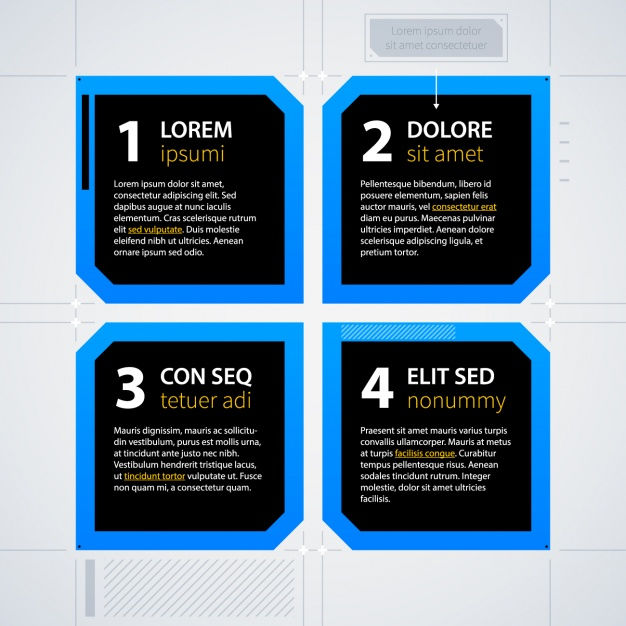 Lorem ipsum dolor sit amet consectetuer

1 LOREM ipsumi

Lorem ipsum dolor sit amet, consectetur adipiscing elit. Sed dapibus augue at nunc iaculis elementum. Cras scelerisque rutrum elit sed vulputate. Duis molestie eleifend nibh ut ultricies. Aenean ornare ipsum sed odio.

2 DOLORE sit amet

Pellentesque bibendum, libero id posuere elementum, sapien felis auctor mauris, vel consectetur erat diam eu purus. Maecenas pulvinar ultricies imperdiet. Aenean dolore scelerisque adipiscing ligula, et pretium tortor.

3 CON SEQ tetuer adi

Mauris dignissim, mauris ac sollicitudin vestibulum, purus est mollis urna, at tincidunt ante justo nec nibh. Vestibulum hendrerit tristique lacus, ut tincidunt tortor vulputate ut. Fusce non quam mi, a consectetur quam.

4 ELIT SED nonummy

Praesent sit amet mauris varius turpis convallis ullamcorper. Mauris at metus at turpis facilisis congue. Curabitur tempus pellentesque risus. Aenean sodales tincidunt rutrum. Integer molestie, dolor sit amet ultricies facilisis.