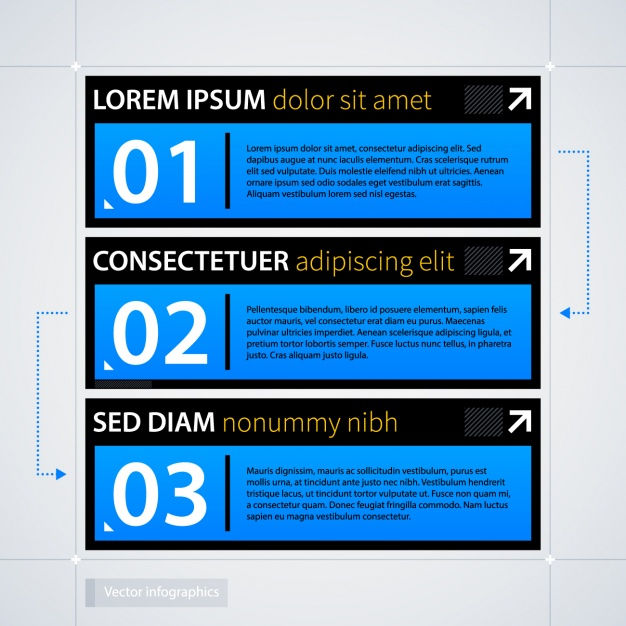 LOREM IPSUM dolor sit amet

01

Lorem ipsum dolor sit amet, consectetur adipiscing elit. Sed dapibus augue at nunc iaculis elementum. Cras scelerisque rutrum elit sed vulputate. Duis molestie eleifend nibh ut ultricies. Aenean ornare ipsum sed odio sodales eget vestibulum erat sagittis. Aliquam vestibulum lorem sed nisl egestas.

CONSECTETUER adipiscing elit

02

Pellentesque bibendum, libero id posuere elementum, sapien felis auctor mauris, vel consectetur erat diam eu purus. Maecenas pulvinar ultricies imperdiet. Aenean scelerisque adipiscing ligula, et pretium tortor lobortis semper. Fusce luctus nunc tellus, in pharetra justo. Cras aliquam justo ligula.

SED DIAM nonummy nibh

03

Mauris dignissim, mauris ac sollicitudin vestibulum, purus est mollis urna, at tincidunt ante justo nec nibh. Vestibulum hendrerit tristique lacus, ut tincidunt tortor vulputate ut. Fusce non quam mi, a consectetur quam. Donec feugiat fringilla commodo. Nam luctus sapien eu magna vestibulum consectetur.

Vector infographics