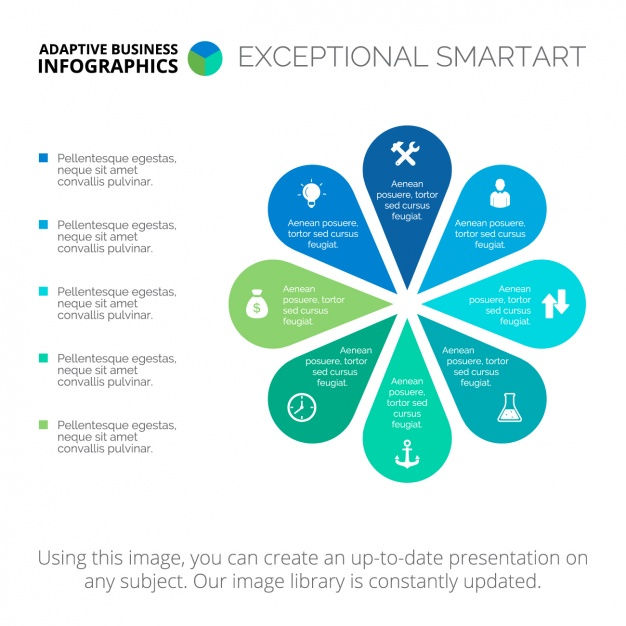 ADAPTIVE BUSINESS INFOGRAPHICS

EXCEPTIONAL SMARTART

Pellentesque egestas, neque sit amet convallis pulvinar.

Pellentesque egestas, neque sit amet convallis pulvinar.

Pellentesque egestas, neque sit amet convallis pulvinar.

Pellentesque egestas, neque sit amet convallis pulvinar.

Pellentesque egestas, neque sit amet convallis pulvinar.

Aenean posuere, tortor sed cursus feugiat.

Aenean posuere, tortor sed cursus feugiat.

Aenean posuere, tortor sed cursus feugiat.

Aenean posuere, tortor sed cursus feugiat.

Aenean posuere, tortor sed cursus feugiat.

Aenean posuere, tortor sed cursus feugiat.

Aenean posuere, tortor sed cursus feugiat.

Aenean posuere, tortor sed cursus feugiat.

Using this image, you can create an up-to-date presentation on any subject. Our image library is constantly updated.