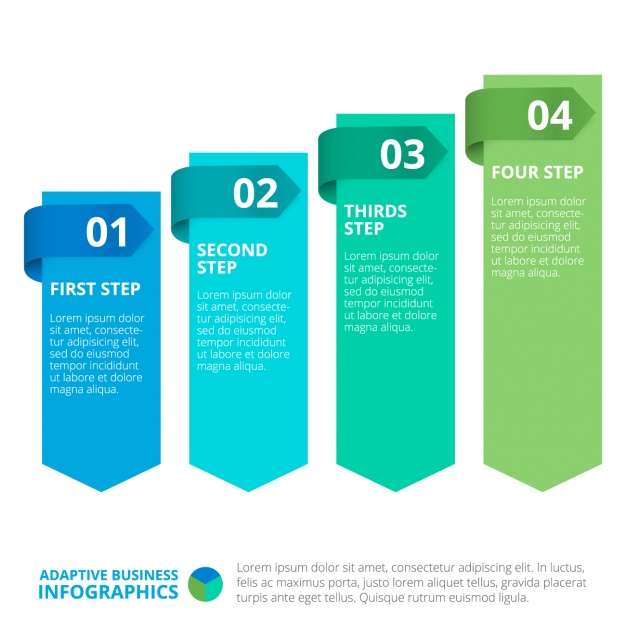 01

FIRST STEP

Lorem ipsum dolor sit amet, consectetur adipisicing elit, sed do eiusmod tempor incididunt ut labore et dolore magna aliqua.

02

SECOND STEP

Lorem ipsum dolor sit amet, consectetur adipisicing elit, sed do eiusmod tempor incididunt ut labore et dolore magna aliqua.

03

THIRDS STEP

Lorem ipsum dolor sit amet, consectetur adipisicing elit, sed do eiusmod tempor incididunt ut labore et dolore magna aliqua.

04

FOUR STEP

Lorem ipsum dolor sit amet, consectetur adipisicing elit, sed do eiusmod tempor incididunt ut labore et dolore magna aliqua.

ADAPTIVE BUSINESS
INFOGRAPHICS

Lorem ipsum dolor sit amet, consectetur adipiscing elit. In luctus, felis ac maximus porta, justo lorem aliquet tellus, gravida placerat turpis ante eget tellus. Quisque rutrum euismod ligula.