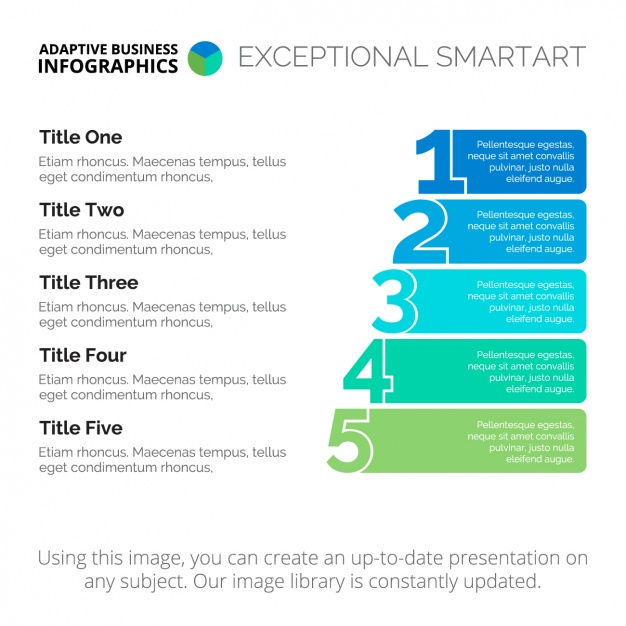 ADAPTIVE BUSINESS INFOGRAPHICS

EXCEPTIONAL SMARTART

Title One

Etiam rhoncus. Maecenas tempus, tellus eget condimentum rhoncus,

Title Two

Etiam rhoncus. Maecenas tempus, tellus eget condimentum rhoncus,

Title Three

Etiam rhoncus. Maecenas tempus, tellus eget condimentum rhoncus,

Title Four

Etiam rhoncus. Maecenas tempus, tellus eget condimentum rhoncus,

Title Five

Etiam rhoncus. Maecenas tempus, tellus eget condimentum rhoncus,

1

Pellentesque egestas, neque sit amet convallis pulvinar, justo nulla eleifend augue.

2

Pellentesque egestas, neque sit amet convallis pulvinar, justo nulla eleifend augue.

3

Pellentesque egestas, neque sit amet convallis pulvinar, justo nulla eleifend augue.

4

Pellentesque egestas, neque sit amet convallis pulvinar, justo nulla eleifend augue.

5

Pellentesque egestas, neque sit amet convallis pulvinar, justo nulla eleifend augue.

Using this image, you can create an up-to-date presentation on any subject. Our image library is constantly updated.