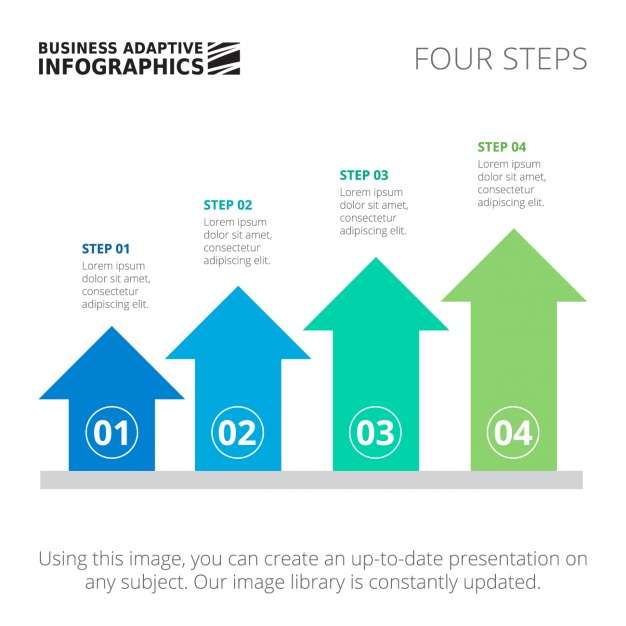 BUSINESS ADAPTIVE
INFOGRAPHICS

FOUR STEPS

STEP 01
Lorem ipsum dolor sit amet, consectetur adipiscing elit.

STEP 02
Lorem ipsum dolor sit amet, consectetur adipiscing elit.

STEP 03
Lorem ipsum dolor sit amet, consectetur adipiscing elit.

STEP 04
Lorem ipsum dolor sit amet, consectetur adipiscing elit.

01

02

03

04

Using this image, you can create an up-to-date presentation on any subject. Our image library is constantly updated.