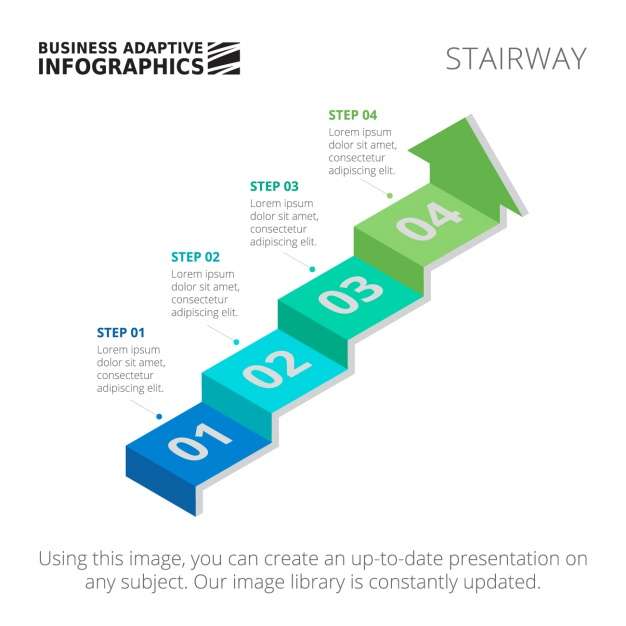 BUSINESS ADAPTIVE
INFOGRAPHICS

STAIRWAY

STEP 04
Lorem ipsum dolor sit amet, consectetur adipiscing elit.

STEP 03
Lorem ipsum dolor sit amet, consectetur adipiscing elit.

STEP 02
Lorem ipsum dolor sit amet, consectetur adipiscing elit.

STEP 01
Lorem ipsum dolor sit amet, consectetur adipiscing elit.

04

03

02

01

Using this image, you can create an up-to-date presentation on any subject. Our image library is constantly updated.