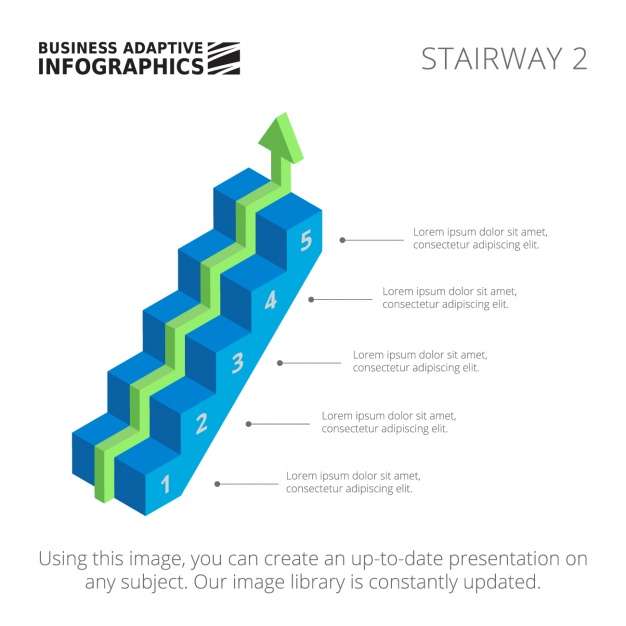 BUSINESS ADAPTIVE INFOGRAPHICS

STAIRWAY 2

5

Lorem ipsum dolor sit amet, consectetur adipiscing elit.

4

Lorem ipsum dolor sit amet, consectetur adipiscing elit.

3

Lorem ipsum dolor sit amet, consectetur adipiscing elit.

2

Lorem ipsum dolor sit amet, consectetur adipiscing elit.

1

Lorem ipsum dolor sit amet, consectetur adipiscing elit.

Using this image, you can create an up-to-date presentation on any subject. Our image library is constantly updated.