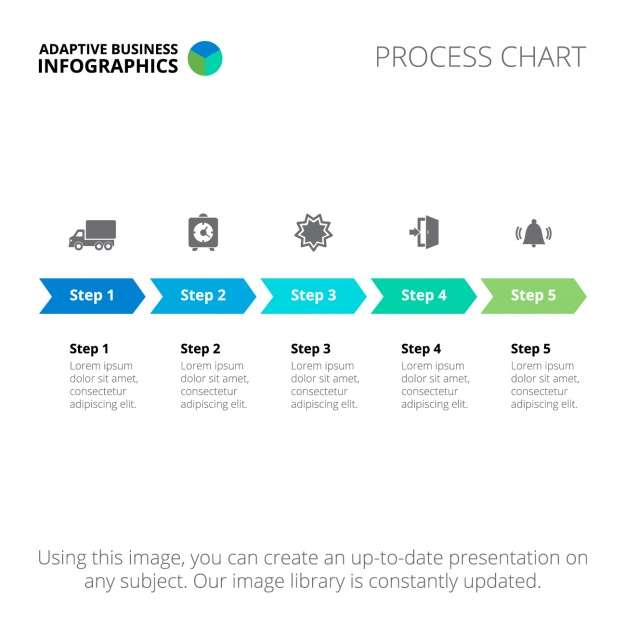 ADAPTIVE BUSINESS
INFOGRAPHICS

PROCESS CHART

Step 1 Step 2 Step 3 Step 4 Step 5

Step 1
Lorem ipsum dolor sit amet, consectetur adipiscing elit.

Step 2
Lorem ipsum dolor sit amet, consectetur adipiscing elit.

Step 3
Lorem ipsum dolor sit amet, consectetur adipiscing elit.

Step 4
Lorem ipsum dolor sit amet, consectetur adipiscing elit.

Step 5
Lorem ipsum dolor sit amet, consectetur adipiscing elit.

Using this image, you can create an up-to-date presentation on any subject. Our image library is constantly updated.