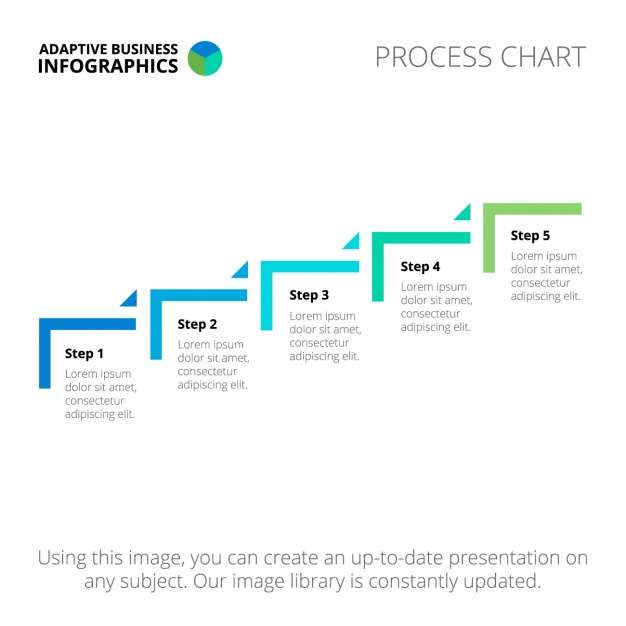 ADAPTIVE BUSINESS
INFOGRAPHICS

PROCESS CHART

Step 1
Lorem ipsum dolor sit amet, consectetur adipiscing elit.

Step 2
Lorem ipsum dolor sit amet, consectetur adipiscing elit.

Step 3
Lorem ipsum dolor sit amet, consectetur adipiscing elit.

Step 4
Lorem ipsum dolor sit amet, consectetur adipiscing elit.

Step 5
Lorem ipsum dolor sit amet, consectetur adipiscing elit.

Using this image, you can create an up-to-date presentation on any subject. Our image library is constantly updated.