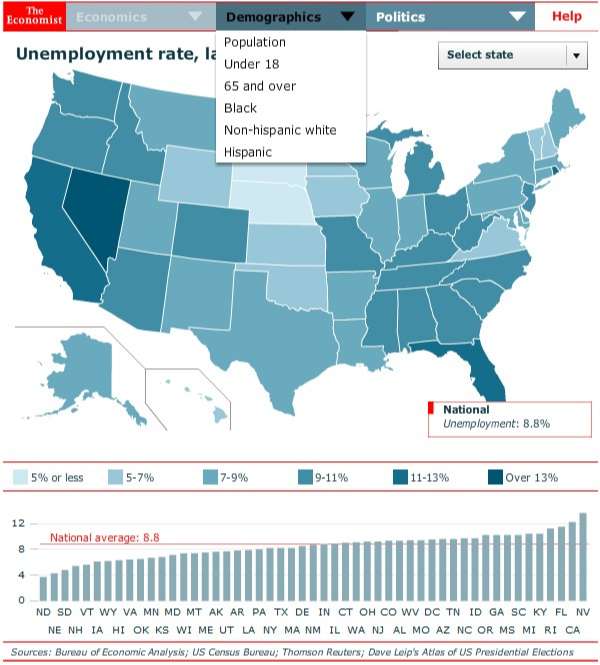 The Economist

Economics

Demographics

Politics

Help

Population
Under 18
65 and over
Black
Non-hispanic white
Hispanic

Unemployment rate, la

Select state

National
Unemployment: 8.8%

5% or less
5-7%
7-9%
9-11%
11-13%
Over 13%

12
8
4
0

National average: 8.8

ND SD VT WY VA MN MD MT AK AR PA TX DE IN CT OH CO WV DC TN ID GA SC KY FL NV
NE NH IA HI OK KS WI ME UT LA NY MA NM IL WA NJ AL MO AZ NC OR MS MI RI CA

Sources: Bureau of Economic Analysis; US Census Bureau; Thomson Reuters; Dave Leip's Atlas of US Presidential Elections