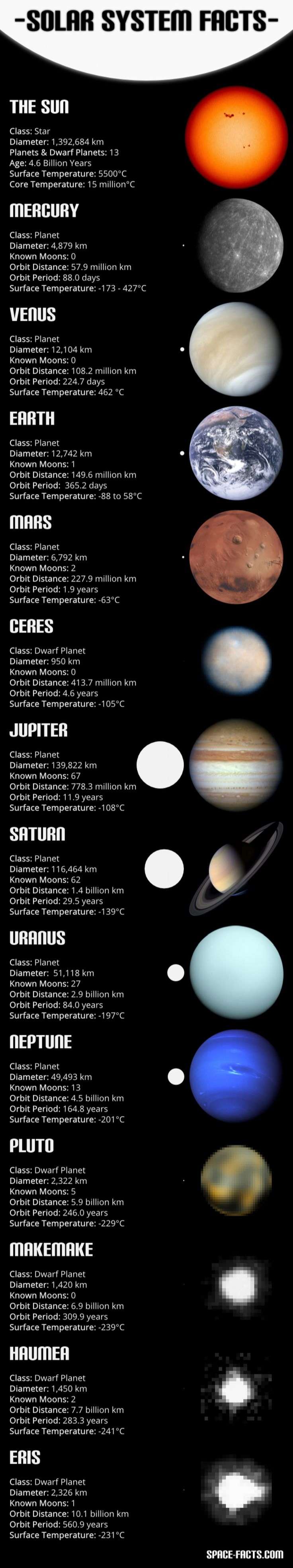 -SOLAR SYSTEM FACTS-

THE SUN

Class: Star
Diameter: 1,392,684 km
Planets & Dwarf Planets: 13
Age: 4.6 Billion Years
Surface Temperature: 5500°C
Core Temperature: 15 million°C

MERCURY

Class: Planet
Diameter: 4,879 km
Known Moons: 0
Orbit Distance: 57.9 million km
Orbit Period: 88.0 days
Surface Temperature: -173 - 427°C

VENUS

Class: Planet
Diameter: 12,104 km
Known Moons: 0
Orbit Distance: 108.2 million km
Orbit Period: 224.7 days
Surface Temperature: 462 °C

EARTH

Class: Planet
Diameter: 12,742 km
Known Moons: 1
Orbit Distance: 149.6 million km
Orbit Period: 365.2 days
Surface Temperature: -88 to 58°C

MARS

Class: Planet
Diameter: 6,792 km
Known Moons: 2
Orbit Distance: 227.9 million km
Orbit Period: 1.9 years
Surface Temperature: -63°C

CERES

Class: Dwarf Planet
Diameter: 950 km
Known Moons: 0
Orbit Distance: 413.7 million km
Orbit Period: 4.6 years
Surface Temperature: -105°C

JUPITER

Class: Planet
Diameter: 139,822 km
Known Moons: 67
Orbit Distance: 778.3 million km
Orbit Period: 11.9 years
Surface Temperature: -108°C

SATURN

Class: Planet
Diameter: 116,464 km
Known Moons: 62
Orbit Distance: 1.4 billion km
Orbit Period: 29.5 years
Surface Temperature: -139°C

URANUS

Class: Planet
Diameter: 51,118 km
Known Moons: 27
Orbit Distance: 2.9 billion km
Orbit Period: 84.0 years
Surface Temperature: -197°C

NEPTUNE

Class: Planet
Diameter: 49,493 km
Known Moons: 13
Orbit Distance: 4.5 billion km
Orbit Period: 164.8 years
Surface Temperature: -201°C

PLUTO

Class: Dwarf Planet
Diameter: 2,322 km
Known Moons: 5
Orbit Distance: 5.9 billion km
Orbit Period: 246.0 years
Surface Temperature: -229°C

MAKEMAKE

Class: Dwarf Planet
Diameter: 1,420 km
Known Moons: 0
Orbit Distance: 6.9 billion km
Orbit Period: 309.9 years
Surface Temperature: -239°C

HAUMEA

Class: Dwarf Planet
Diameter: 1,450 km
Known Moons: 2
Orbit Distance: 7.7 billion km
Orbit Period: 283.3 years
Surface Temperature: -241°C

ERIS

Class: Dwarf Planet
Diameter: 2,326 km
Known Moons: 1
Orbit Distance: 10.1 billion km
Orbit Period: 560.9 years
Surface Temperature: -231°C

SPACE-FACTS.COM