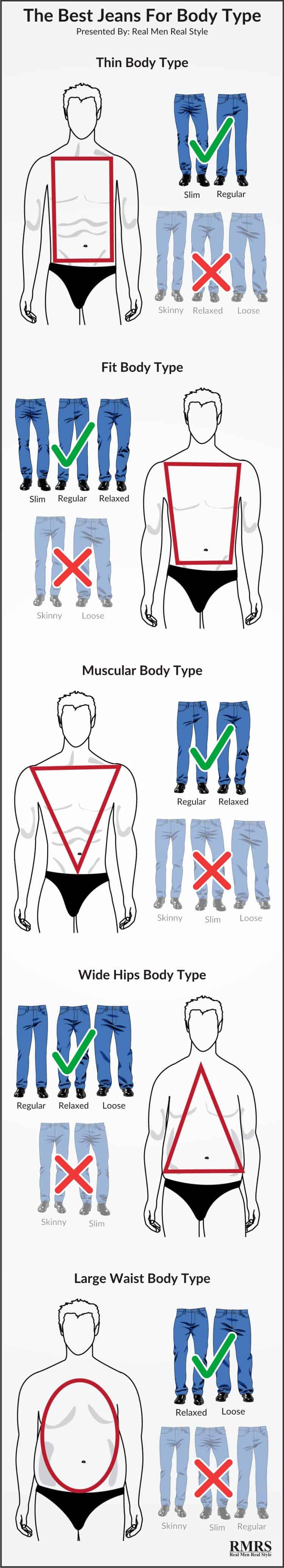 The Best Jeans For Body Type
Presented By: Real Men Real Style

Thin Body Type

Slim Regular

Skinny Relaxed Loose

Fit Body Type

Slim Regular Relaxed

Skinny Loose

Muscular Body Type

Regular Relaxed

Skinny Slim Loose

Wide Hips Body Type

Regular Relaxed Loose

Skinny Slim

Large Waist Body Type

Relaxed Loose

Skinny Slim Regular

RMRS
Real Men Real Style