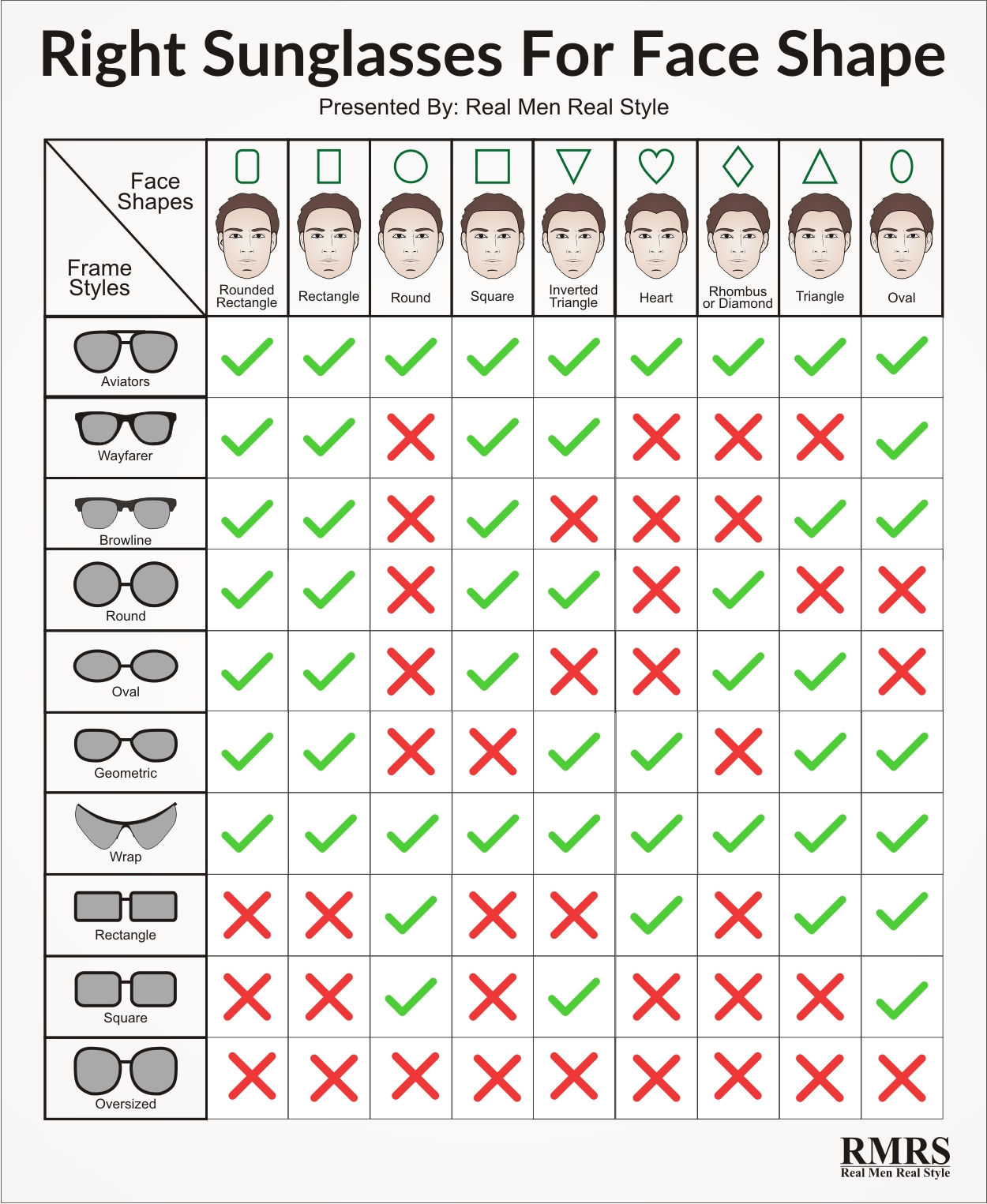 Right Sunglasses For Face Shape

Presented By: Real Men Real Style

| Face Shapes / Frame Styles | Rounded Rectangle | Rectangle | Round | Square | Inverted Triangle | Heart | Rhombus or Diamond | Triangle | Oval |
|---|---|---|---|---|---|---|---|---|---|
| Aviators | ✓ | ✓ | ✓ | ✓ | ✓ | ✓ | ✓ | ✓ | ✓ |
| Wayfarer | ✓ | ✓ | ✗ | ✓ | ✓ | ✗ | ✗ | ✗ | ✓ |
| Browline | ✓ | ✓ | ✗ | ✓ | ✗ | ✗ | ✗ | ✓ | ✓ |
| Round | ✓ | ✓ | ✗ | ✓ | ✓ | ✗ | ✓ | ✗ | ✗ |
| Oval | ✓ | ✓ | ✗ | ✓ | ✗ | ✗ | ✓ | ✓ | ✗ |
| Geometric | ✓ | ✓ | ✗ | ✗ | ✓ | ✓ | ✗ | ✓ | ✓ |
| Wrap | ✓ | ✓ | ✓ | ✓ | ✓ | ✓ | ✓ | ✓ | ✓ |
| Rectangle | ✗ | ✗ | ✓ | ✗ | ✗ | ✓ | ✗ | ✓ | ✓ |
| Square | ✗ | ✗ | ✓ | ✗ | ✓ | ✗ | ✗ | ✗ | ✓ |
| Oversized | ✗ | ✗ | ✗ | ✗ | ✗ | ✗ | ✗ | ✗ | ✗ |

RMRS
Real Men Real Style