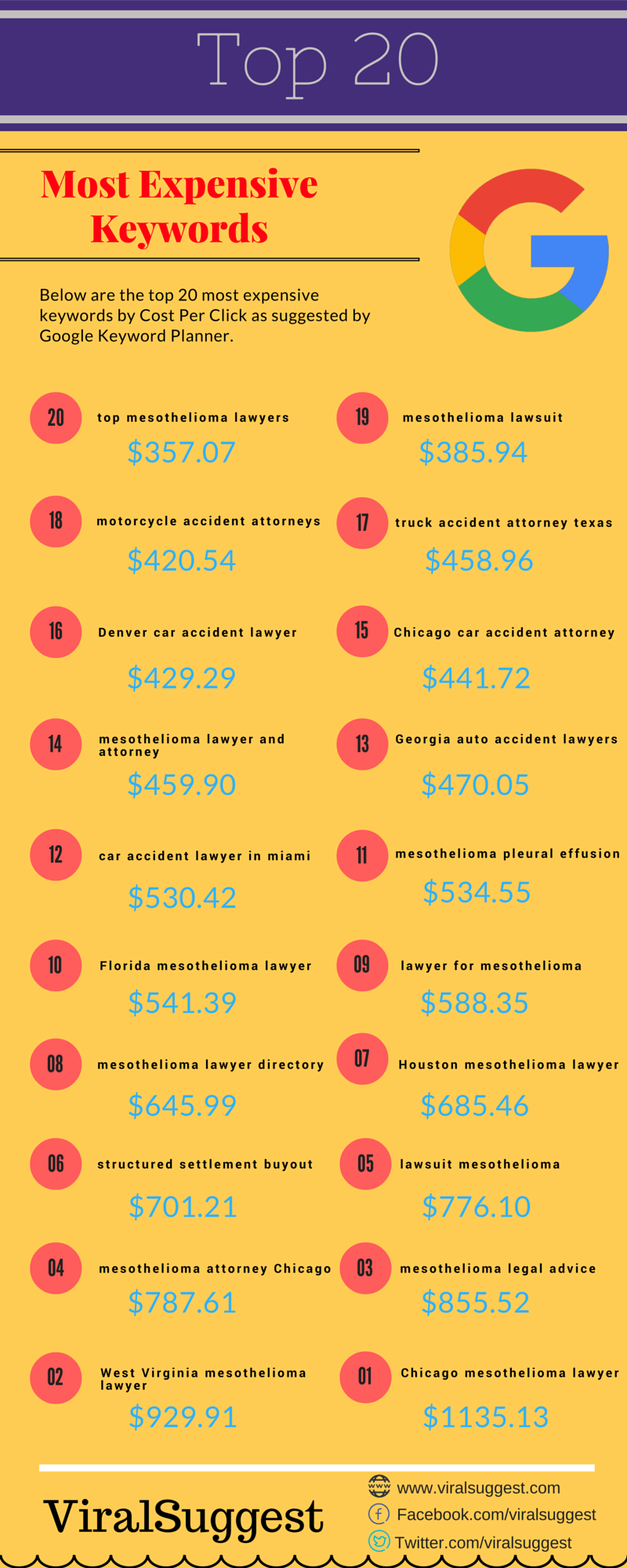 Top 20

Most Expensive Keywords

Below are the top 20 most expensive keywords by Cost Per Click as suggested by Google Keyword Planner.

20 top mesothelioma lawyers
$357.07

19 mesothelioma lawsuit
$385.94

18 motorcycle accident attorneys
$420.54

17 truck accident attorney texas
$458.96

16 Denver car accident lawyer
$429.29

15 Chicago car accident attorney
$441.72

14 mesothelioma lawyer and attorney
$459.90

13 Georgia auto accident lawyers
$470.05

12 car accident lawyer in miami
$530.42

11 mesothelioma pleural effusion
$534.55

10 Florida mesothelioma lawyer
$541.39

09 lawyer for mesothelioma
$588.35

08 mesothelioma lawyer directory
$645.99

07 Houston mesothelioma lawyer
$685.46

06 structured settlement buyout
$701.21

05 lawsuit mesothelioma
$776.10

04 mesothelioma attorney Chicago
$787.61

03 mesothelioma legal advice
$855.52

02 West Virginia mesothelioma lawyer
$929.91

01 Chicago mesothelioma lawyer
$1135.13

ViralSuggest

www.viralsuggest.com
Facebook.com/viralsuggest
Twitter.com/viralsuggest