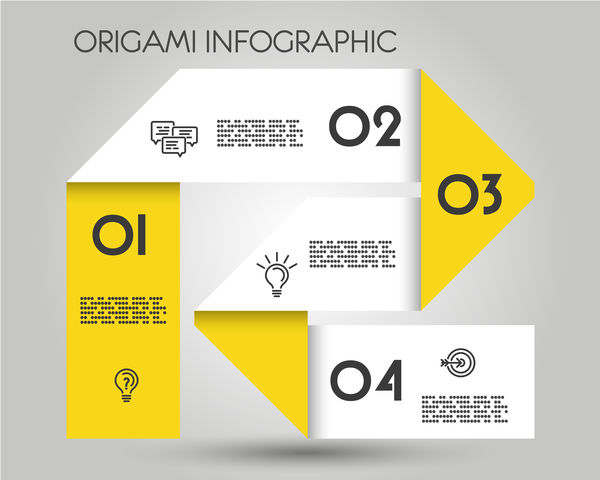 ORIGAMI INFOGRAPHIC

02

03

01

04