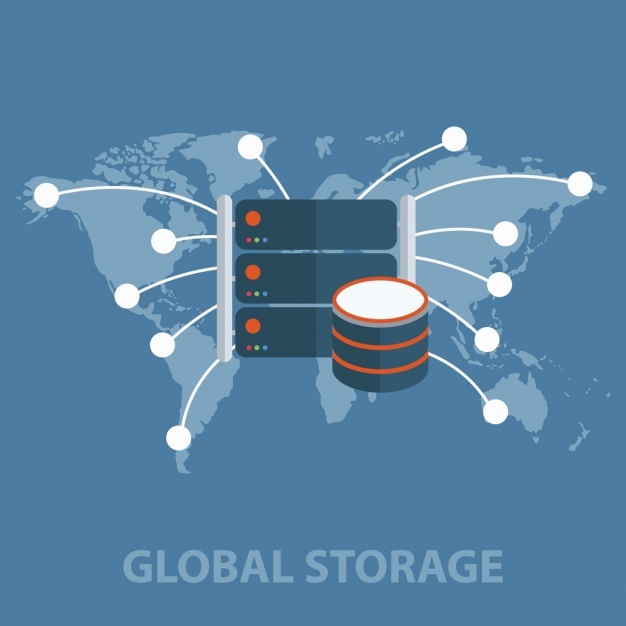 GLOBAL STORAGE