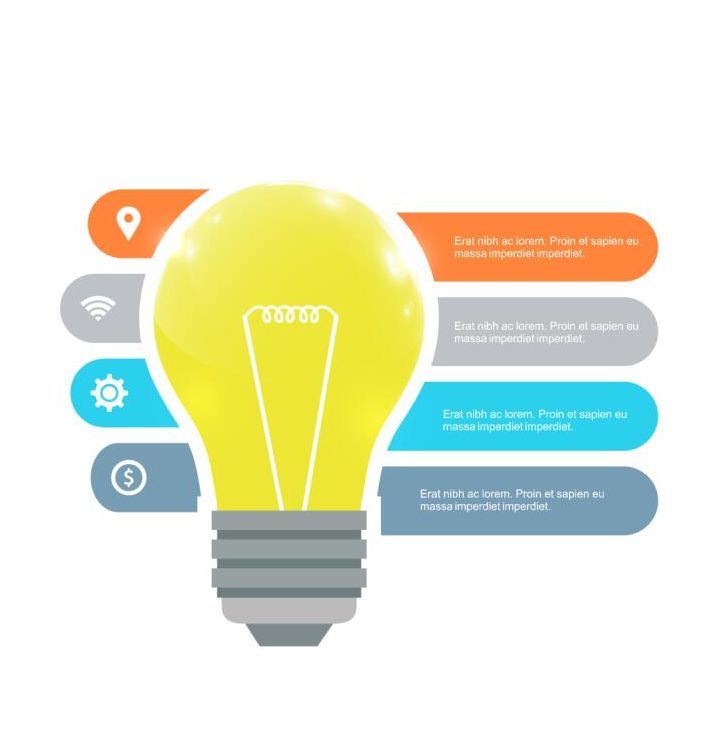 Erat nibh ac lorem. Proin et sapien eu massa imperdiet imperdiet.

Erat nibh ac lorem. Proin et sapien eu massa imperdiet imperdiet.

Erat nibh ac lorem. Proin et sapien eu massa imperdiet imperdiet.

Erat nibh ac lorem. Proin et sapien eu massa imperdiet imperdiet.