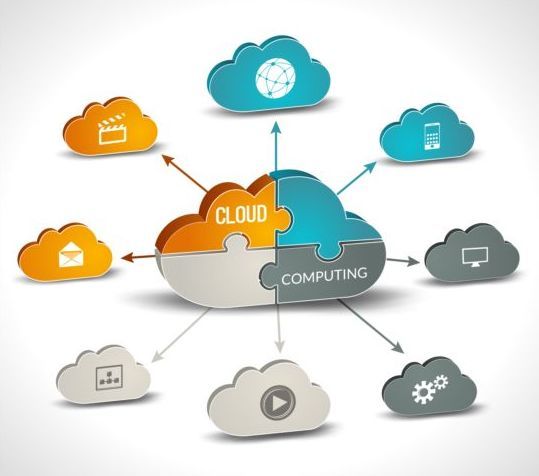 CLOUD
COMPUTING