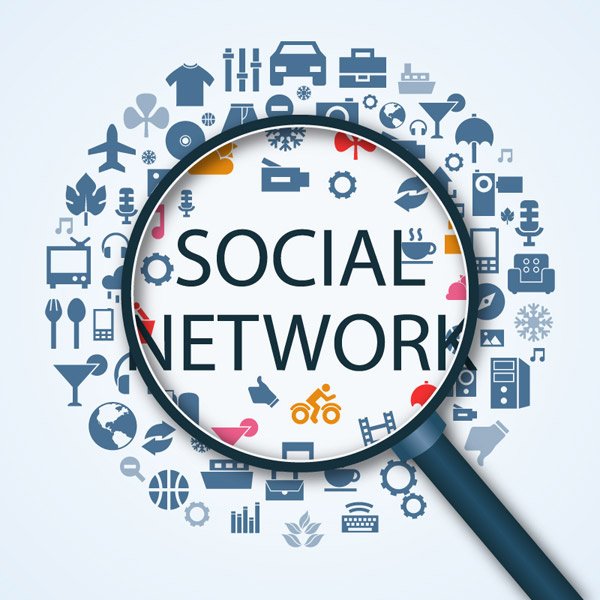 SOCIAL
NETWORK