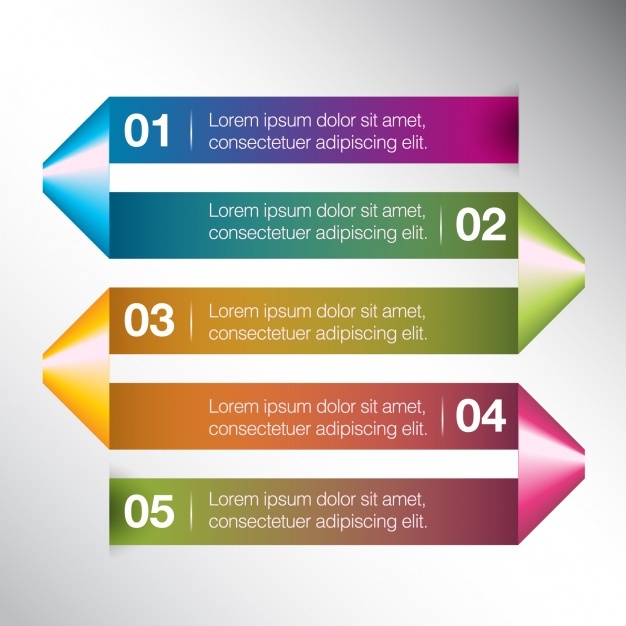 01 Lorem ipsum dolor sit amet, consectetuer adipiscing elit.

Lorem ipsum dolor sit amet, consectetuer adipiscing elit. 02

03 Lorem ipsum dolor sit amet, consectetuer adipiscing elit.

Lorem ipsum dolor sit amet, consectetuer adipiscing elit. 04

05 Lorem ipsum dolor sit amet, consectetuer adipiscing elit.