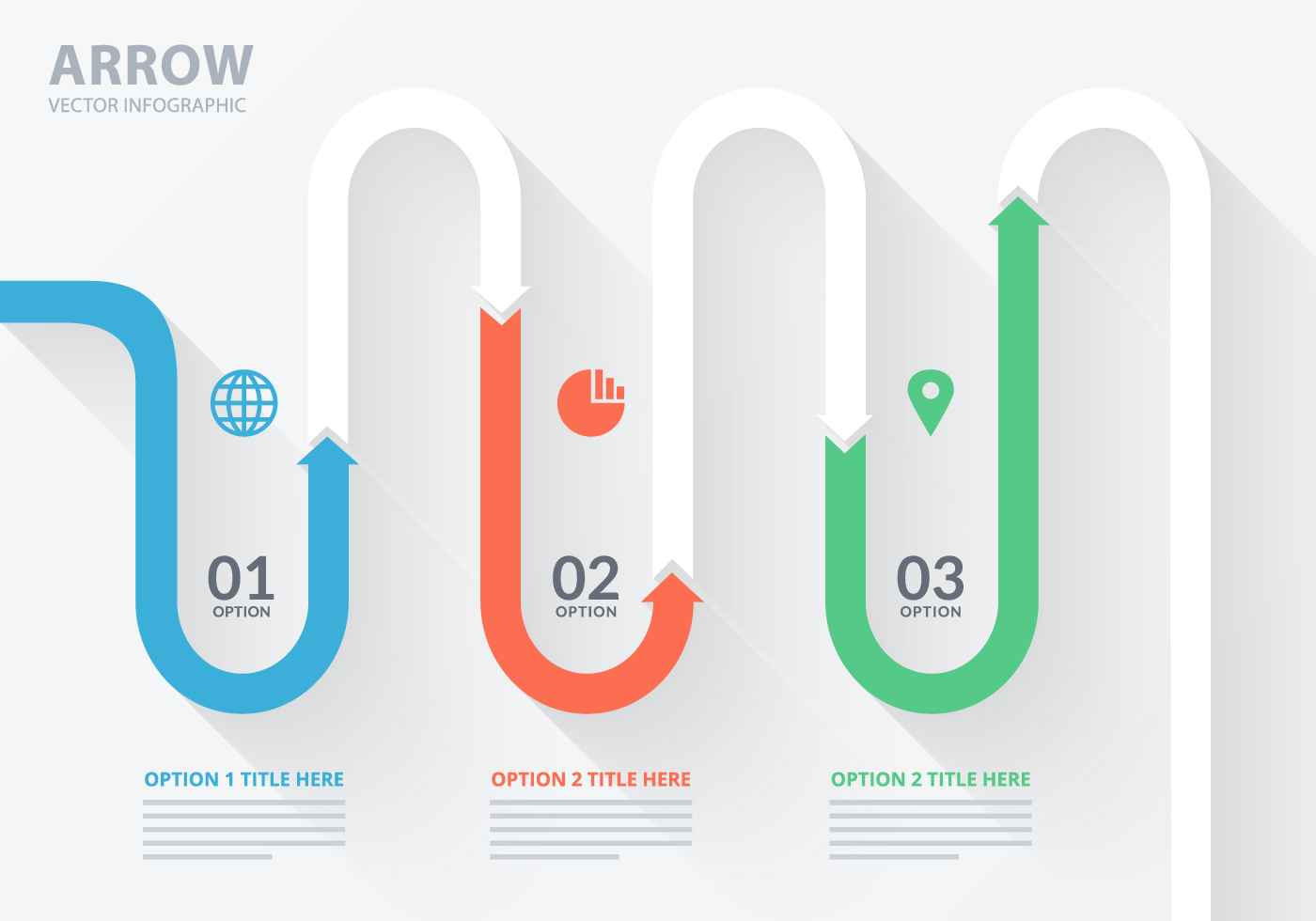 ARROW
VECTOR INFOGRAPHIC

01
OPTION

02
OPTION

03
OPTION

OPTION 1 TITLE HERE

OPTION 2 TITLE HERE

OPTION 2 TITLE HERE