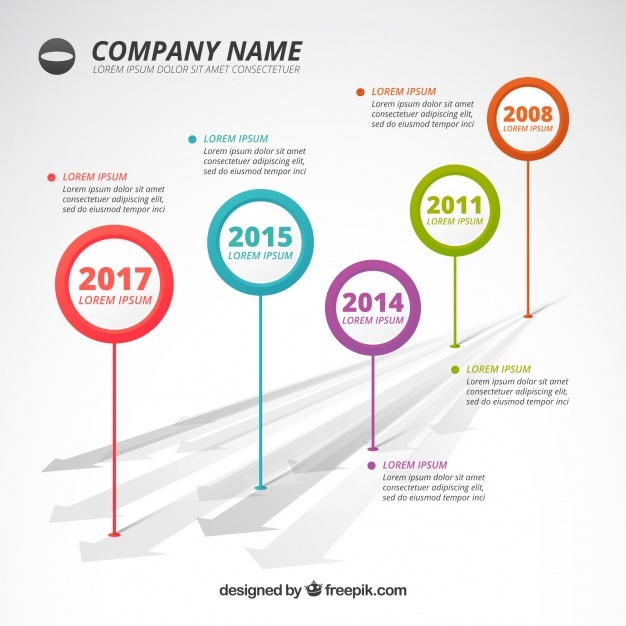 COMPANY NAME
LOREM IPSUM DOLOR SIT AMET CONSECTETUER

LOREM IPSUM
Lorem ipsum dolor sit amet consectetuer adipiscing elit, sed do eiusmod tempor inci

2008
LOREM IPSUM

LOREM IPSUM
Lorem ipsum dolor sit amet consectetuer adipiscing elit, sed do eiusmod tempor inci

LOREM IPSUM
Lorem ipsum dolor sit amet consectetuer adipiscing elit, sed do eiusmod tempor inci

2011
LOREM IPSUM

2015
LOREM IPSUM

2017
LOREM IPSUM

2014
LOREM IPSUM

LOREM IPSUM
Lorem ipsum dolor sit amet consectetuer adipiscing elit, sed do eiusmod tempor inci

LOREM IPSUM
Lorem ipsum dolor sit amet consectetuer adipiscing elit, sed do eiusmod tempor inci

designed by freepik.com