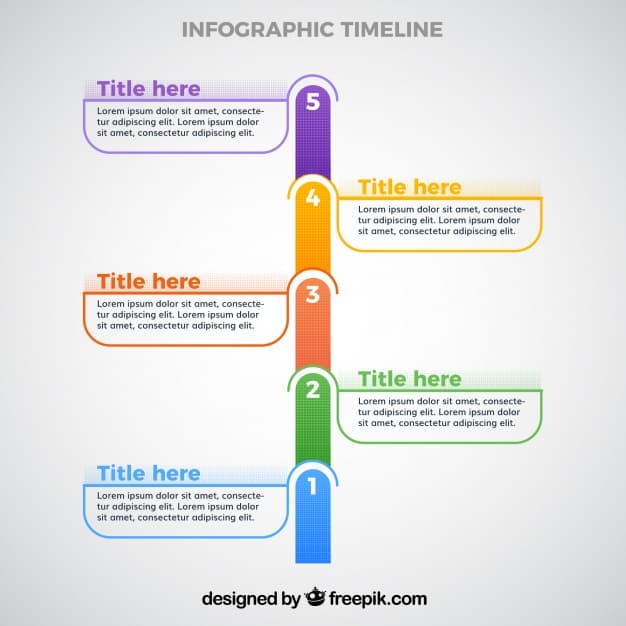 INFOGRAPHIC TIMELINE

Title here

5

Lorem ipsum dolor sit amet, consectetur adipiscing elit. Lorem ipsum dolor sit amet, consectetur adipiscing elit.

4

Title here

Lorem ipsum dolor sit amet, consectetur adipiscing elit. Lorem ipsum dolor sit amet, consectetur adipiscing elit.

Title here

3

Lorem ipsum dolor sit amet, consectetur adipiscing elit. Lorem ipsum dolor sit amet, consectetur adipiscing elit.

2

Title here

Lorem ipsum dolor sit amet, consectetur adipiscing elit. Lorem ipsum dolor sit amet, consectetur adipiscing elit.

Title here

1

Lorem ipsum dolor sit amet, consectetur adipiscing elit. Lorem ipsum dolor sit amet, consectetur adipiscing elit.

designed by freepik.com