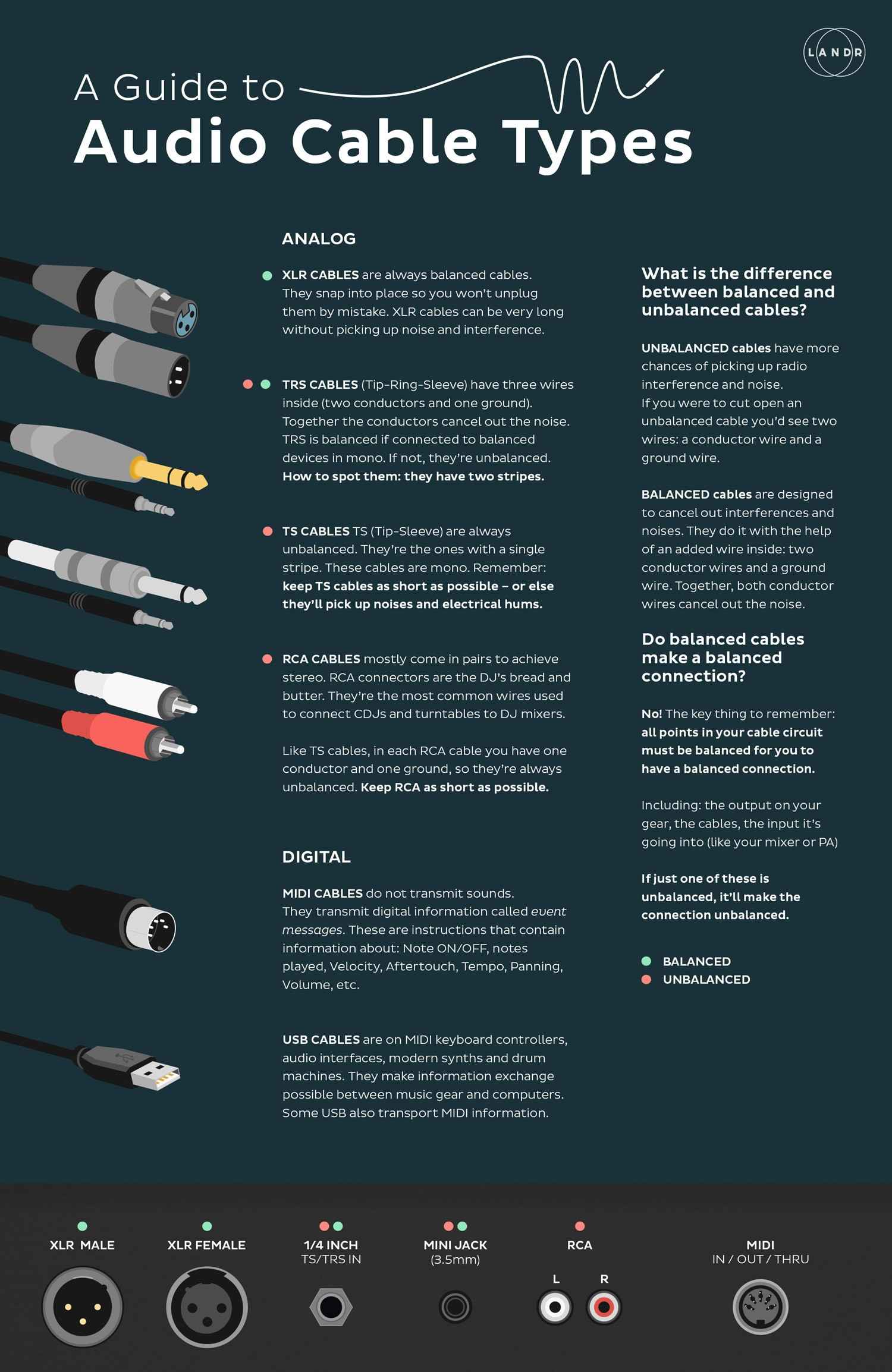 LANDR

A Guide to
Audio Cable Types

ANALOG

XLR CABLES are always balanced cables. They snap into place so you won't unplug them by mistake. XLR cables can be very long without picking up noise and interference.

TRS CABLES (Tip-Ring-Sleeve) have three wires inside (two conductors and one ground). Together the conductors cancel out the noise. TRS is balanced if connected to balanced devices in mono. If not, they're unbalanced. How to spot them: they have two stripes.

TS CABLES TS (Tip-Sleeve) are always unbalanced. They're the ones with a single stripe. These cables are mono. Remember: keep TS cables as short as possible – or else they'll pick up noises and electrical hums.

RCA CABLES mostly come in pairs to achieve stereo. RCA connectors are the DJ's bread and butter. They're the most common wires used to connect CDJs and turntables to DJ mixers.

Like TS cables, in each RCA cable you have one conductor and one ground, so they're always unbalanced. Keep RCA as short as possible.

DIGITAL

MIDI CABLES do not transmit sounds. They transmit digital information called event messages. These are instructions that contain information about: Note ON/OFF, notes played, Velocity, Aftertouch, Tempo, Panning, Volume, etc.

USB CABLES are on MIDI keyboard controllers, audio interfaces, modern synths and drum machines. They make information exchange possible between music gear and computers. Some USB also transport MIDI information.

What is the difference between balanced and unbalanced cables?

UNBALANCED cables have more chances of picking up radio interference and noise.
If you were to cut open an unbalanced cable you'd see two wires: a conductor wire and a ground wire.

BALANCED cables are designed to cancel out interferences and noises. They do it with the help of an added wire inside: two conductor wires and a ground wire. Together, both conductor wires cancel out the noise.

Do balanced cables make a balanced connection?

No! The key thing to remember: all points in your cable circuit must be balanced for you to have a balanced connection.

Including: the output on your gear, the cables, the input it's going into (like your mixer or PA)

If just one of these is unbalanced, it'll make the connection unbalanced.

BALANCED
UNBALANCED

XLR MALE

XLR FEMALE

1/4 INCH
TS/TRS IN

MINI JACK
(3.5mm)

RCA
L R

MIDI
IN / OUT / THRU