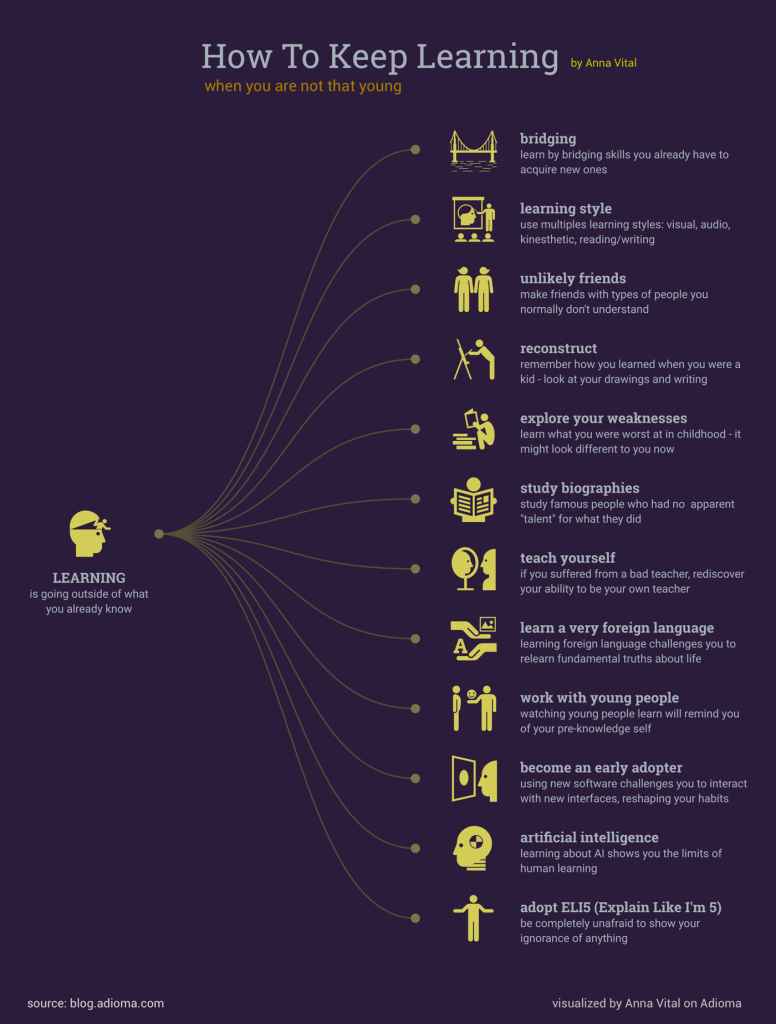 How To Keep Learning by Anna Vital

when you are not that young

LEARNING
is going outside of what you already know

bridging
learn by bridging skills you already have to acquire new ones

learning style
use multiples learning styles: visual, audio, kinesthetic, reading/writing

unlikely friends
make friends with types of people you normally don't understand

reconstruct
remember how you learned when you were a kid - look at your drawings and writing

explore your weaknesses
learn what you were worst at in childhood - it might look different to you now

study biographies
study famous people who had no apparent "talent" for what they did

teach yourself
if you suffered from a bad teacher, rediscover your ability to be your own teacher

learn a very foreign language
learning foreign language challenges you to relearn fundamental truths about life

work with young people
watching young people learn will remind you of your pre-knowledge self

become an early adopter
using new software challenges you to interact with new interfaces, reshaping your habits

artificial intelligence
learning about AI shows you the limits of human learning

adopt ELI5 (Explain Like I'm 5)
be completely unafraid to show your ignorance of anything

source: blog.adioma.com

visualized by Anna Vital on Adioma