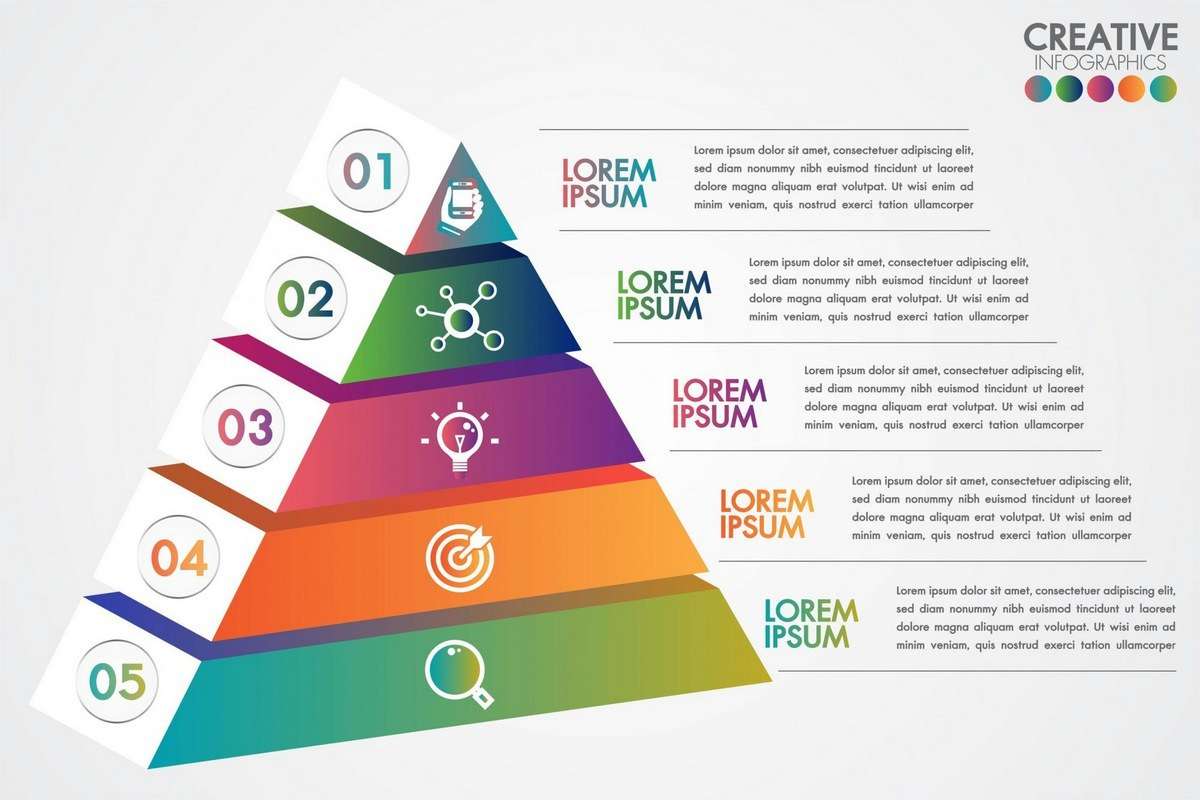 CREATIVE
INFOGRAPHICS

01

LOREM IPSUM

Lorem ipsum dolor sit amet, consectetuer adipiscing elit, sed diam nonummy nibh euismod tincidunt ut laoreet dolore magna aliquam erat volutpat. Ut wisi enim ad minim veniam, quis nostrud exerci tation ullamcorper

02

LOREM IPSUM

Lorem ipsum dolor sit amet, consectetuer adipiscing elit, sed diam nonummy nibh euismod tincidunt ut laoreet dolore magna aliquam erat volutpat. Ut wisi enim ad minim veniam, quis nostrud exerci tation ullamcorper

03

LOREM IPSUM

Lorem ipsum dolor sit amet, consectetuer adipiscing elit, sed diam nonummy nibh euismod tincidunt ut laoreet dolore magna aliquam erat volutpat. Ut wisi enim ad minim veniam, quis nostrud exerci tation ullamcorper

04

LOREM IPSUM

Lorem ipsum dolor sit amet, consectetuer adipiscing elit, sed diam nonummy nibh euismod tincidunt ut laoreet dolore magna aliquam erat volutpat. Ut wisi enim ad minim veniam, quis nostrud exerci tation ullamcorper

05

LOREM IPSUM

Lorem ipsum dolor sit amet, consectetuer adipiscing elit, sed diam nonummy nibh euismod tincidunt ut laoreet dolore magna aliquam erat volutpat. Ut wisi enim ad minim veniam, quis nostrud exerci tation ullamcorper